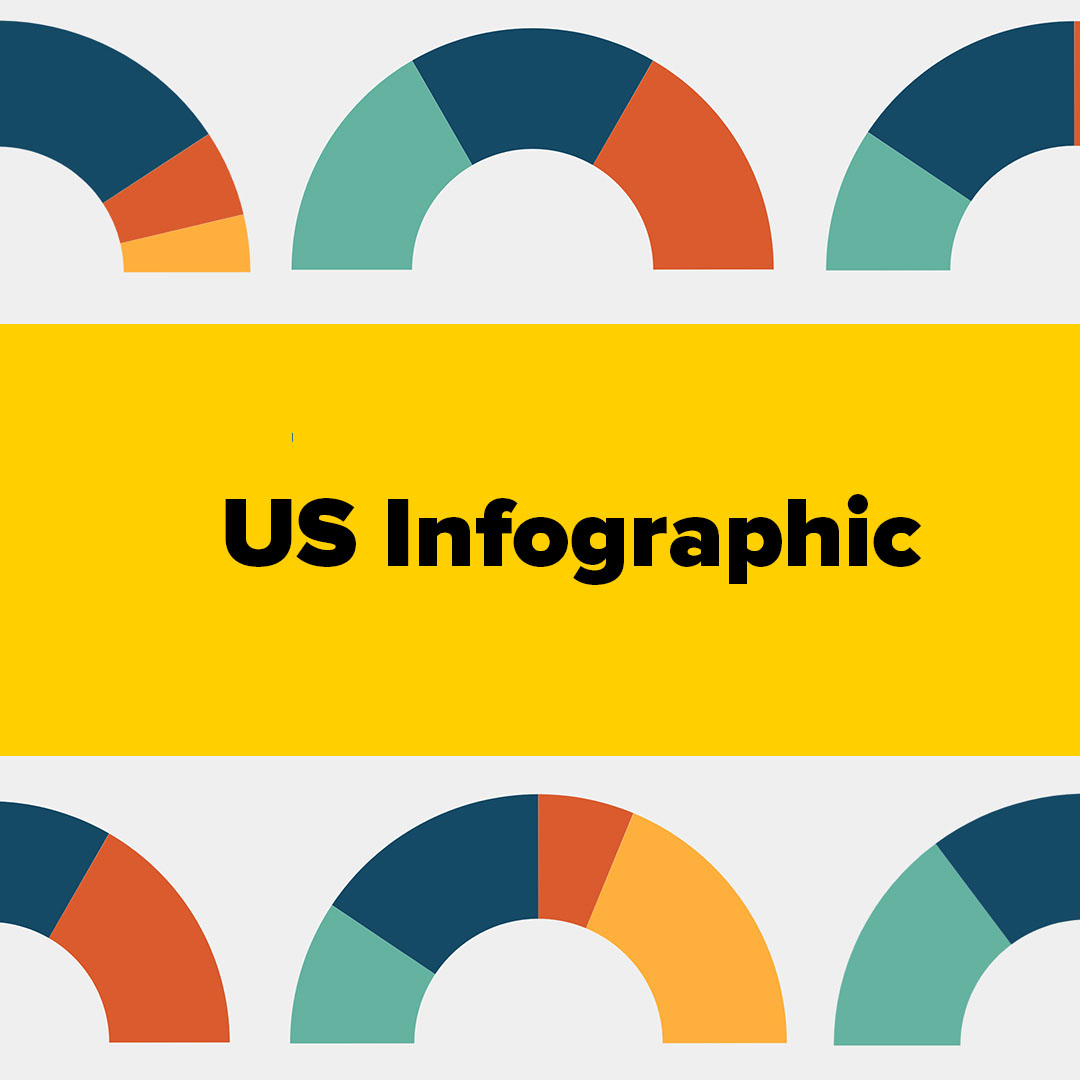 US Infographic